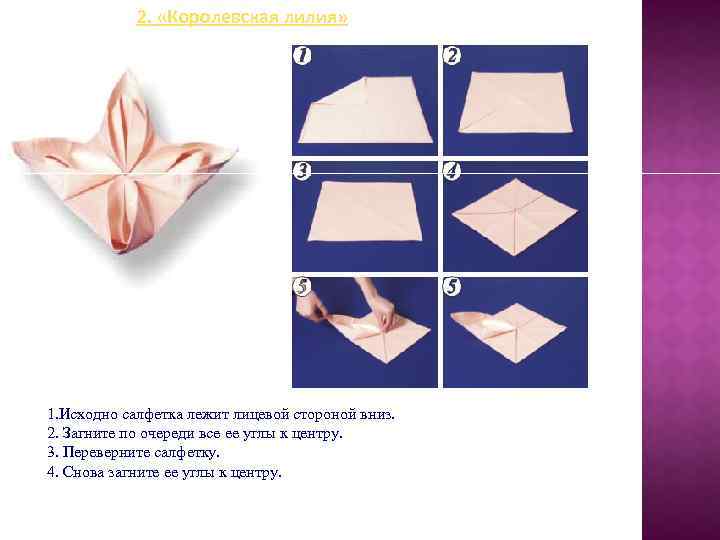 2. «Королевская лилия»

1

2

3

4

5

5

1.Исходно салфетка лежит лицевой стороной вниз.
2. Загните по очереди все ее углы к центру.
3. Переверните салфетку.
4. Снова загните ее углы к центру.