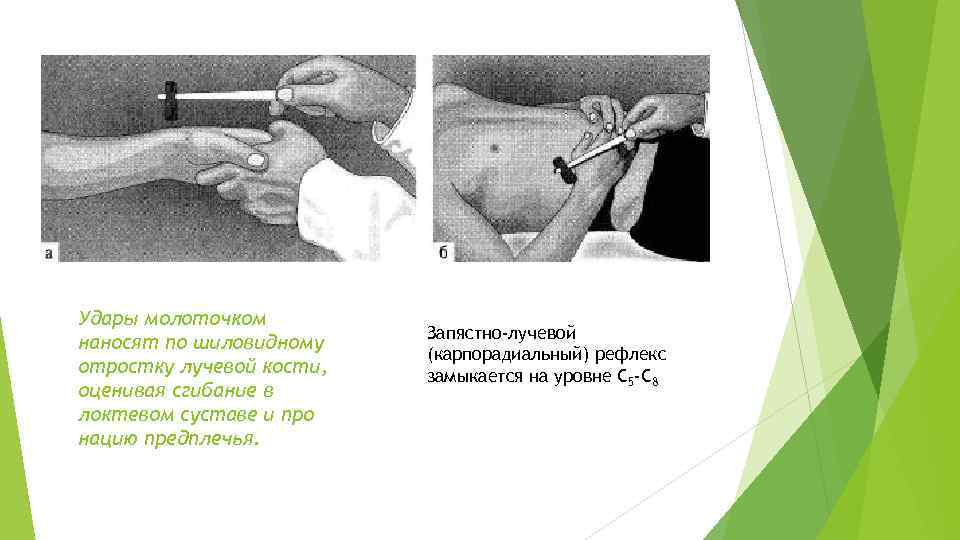 а

б

Удары молоточком наносят по шиловидному отростку лучевой кости, оценивая сгибание в локтевом суставе и про нацию предплечья.

Запястно-лучевой (карпорадиальный) рефлекс замыкается на уровне $C_5$-$C_8$