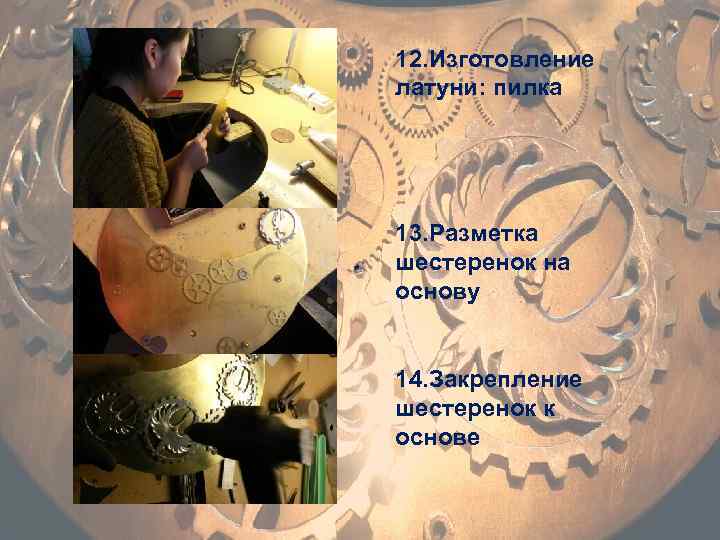 12.Изготовление латуни: пилка

13.Разметка шестеренок на основу

14.Закрепление шестеренок к основе