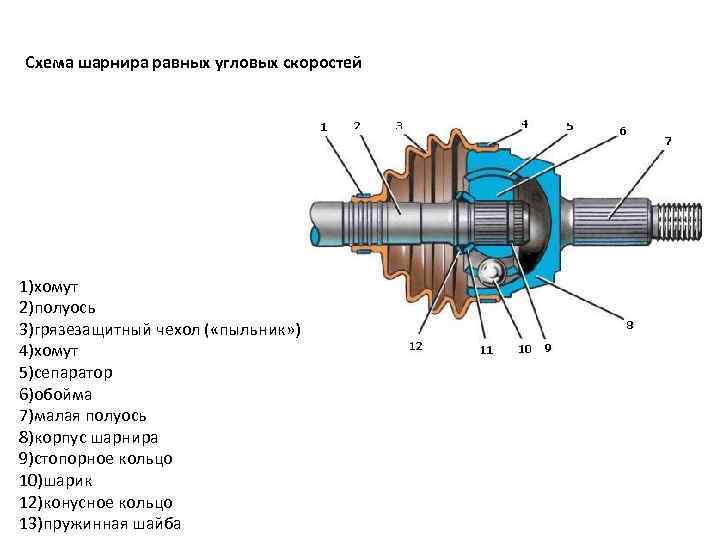 Схема шарнира равных угловых скоростей

1 2 3 4 5 6 7

12 11 10 9 8

1)хомут
2)полуось
3)грязезащитный чехол («пыльник»)
4)хомут
5)сепаратор
6)обойма
7)малая полуось
8)корпус шарнира
9)стопорное кольцо
10)шарик
12)конусное кольцо
13)пружинная шайба