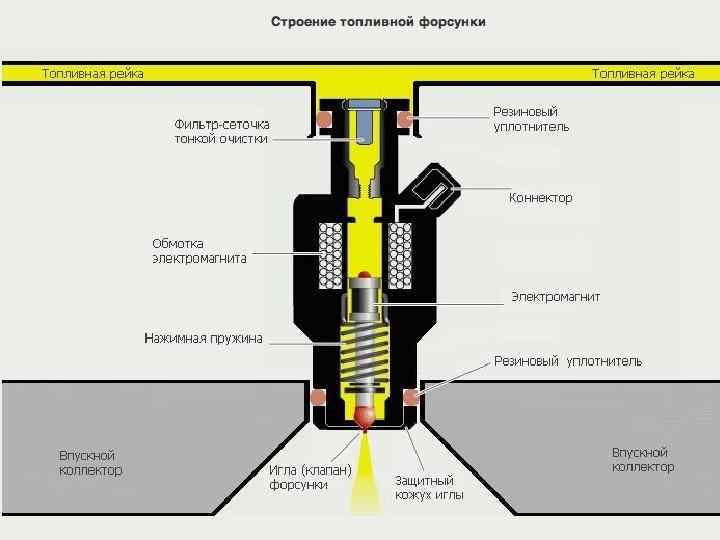 Строение топливной форсунки

Топливная рейка

Топливная рейка

Фильтр-сеточка тонкой очистки

Резиновый уплотнитель

Коннектор

Обмотка электромагнита

Электромагнит

Нажимная пружина

Резиновый уплотнитель

Впускной коллектор

Игла (клапан) форсунки

Защитный кожух иглы

Впускной коллектор