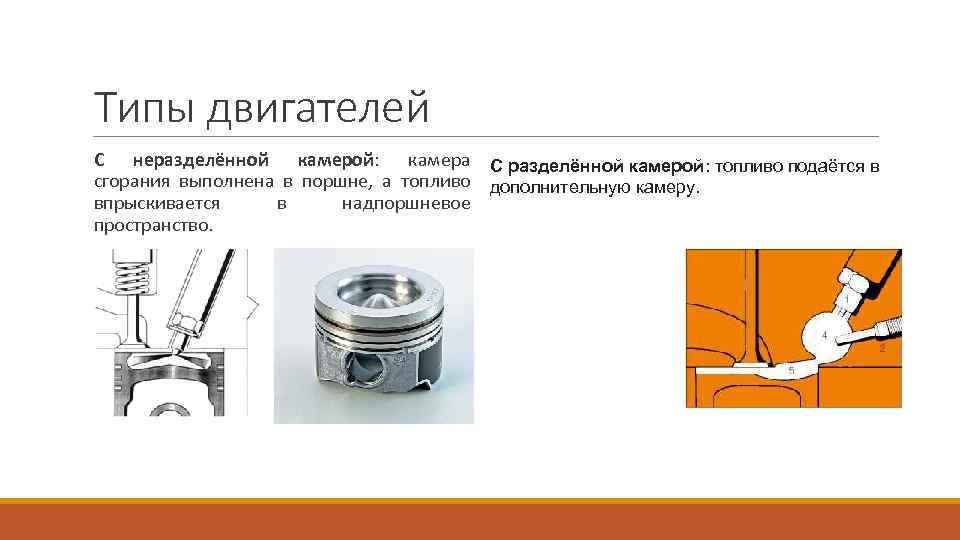 Типы двигателей

С неразделённой камерой: камера сгорания выполнена в поршне, а топливо впрыскивается в надпоршневое пространство.

С разделённой камерой: топливо подаётся в дополнительную камеру.

1

4

2

5