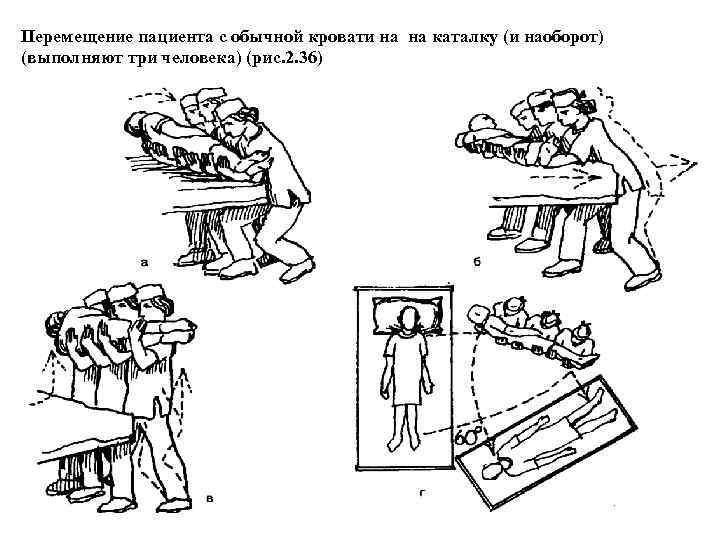 Перемещение пациента с обычной кровати на на каталку (и наоборот) (выполняют три человека) (рис.2.36)

а

б

в

г