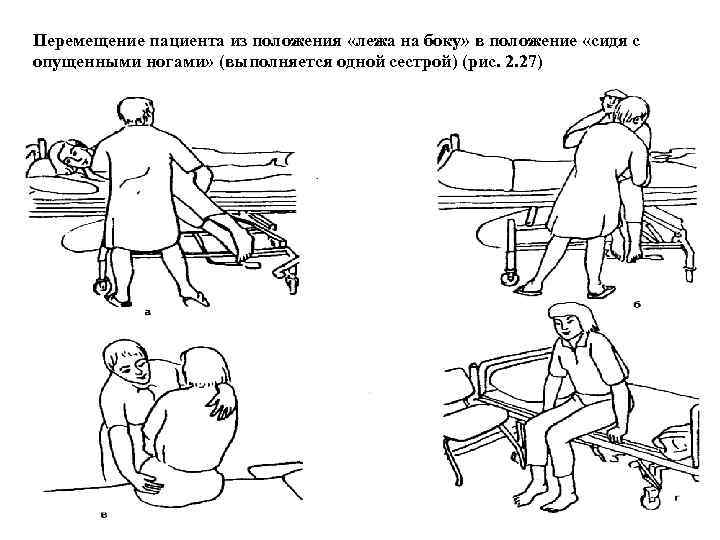 Перемещение пациента из положения «лежа на боку» в положение «сидя с опущенными ногами» (выполняется одной сестрой) (рис. 2.27)

а

б

в

г