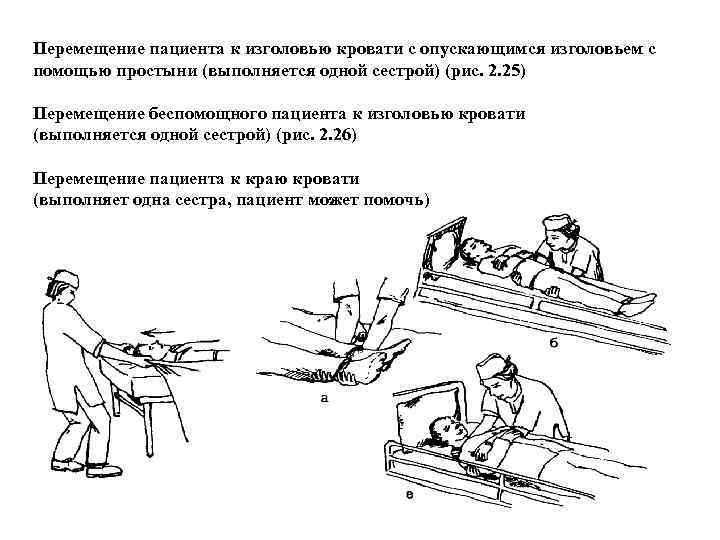 Перемещение пациента к изголовью кровати с опускающимся изголовьем с помощью простыни (выполняется одной сестрой) (рис. 2.25)

Перемещение беспомощного пациента к изголовью кровати (выполняется одной сестрой) (рис. 2.26)

Перемещение пациента к краю кровати (выполняет одна сестра, пациент может помочь)

а

б

в