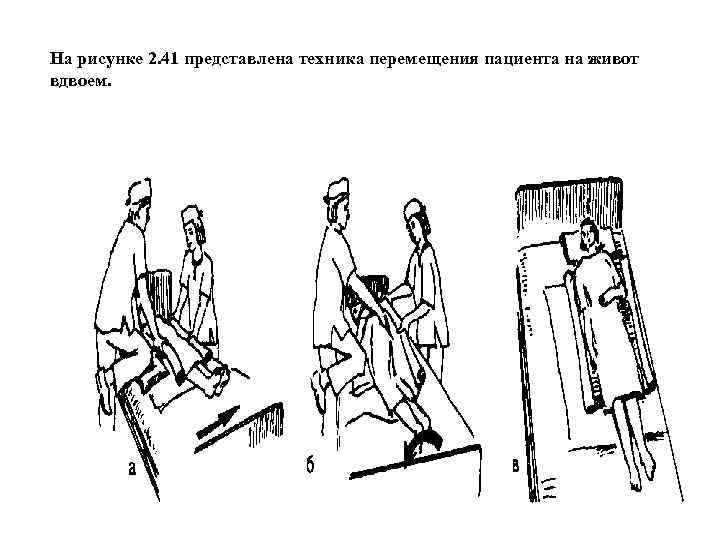 На рисунке 2.41 представлена техника перемещения пациента на живот вдвоем.

а

б

в