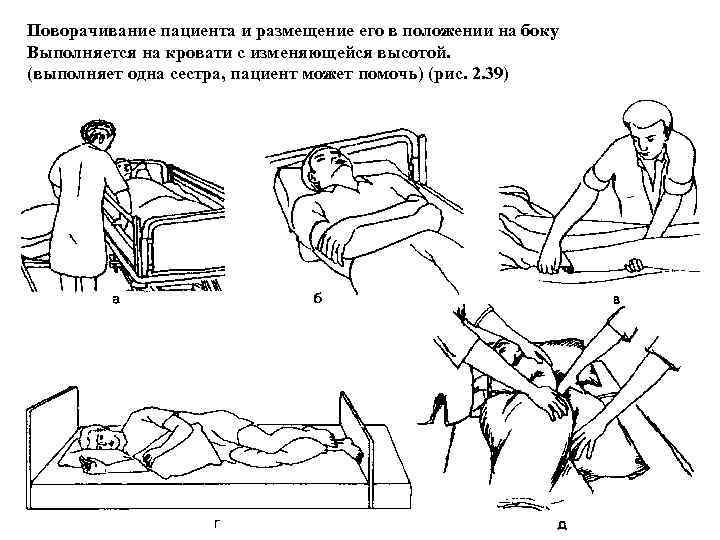 Поворачивание пациента и размещение его в положении на боку
Выполняется на кровати с изменяющейся высотой.
(выполняет одна сестра, пациент может помочь) (рис. 2.39)

а

б

в

г

д