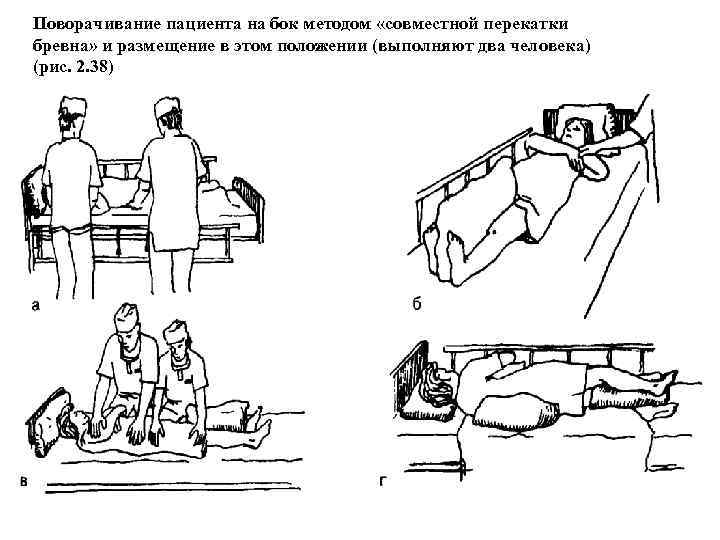 Поворачивание пациента на бок методом «совместной перекатки бревна» и размещение в этом положении (выполняют два человека) (рис. 2.38)

а

б

в

г