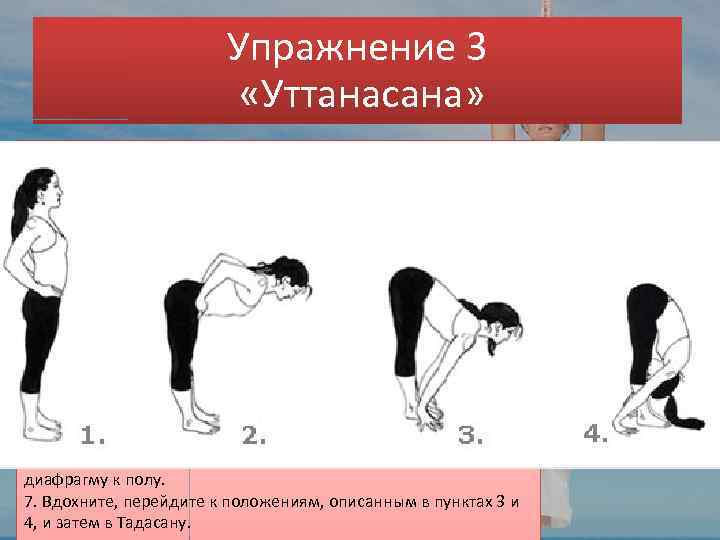 Упражнение 3
«Уттанасана»

1.
2.
3.
4.

диафрагму к полу.
7. Вдохните, перейдите к положениям, описанным в пунктах 3 и 4, и затем в Тадасану.