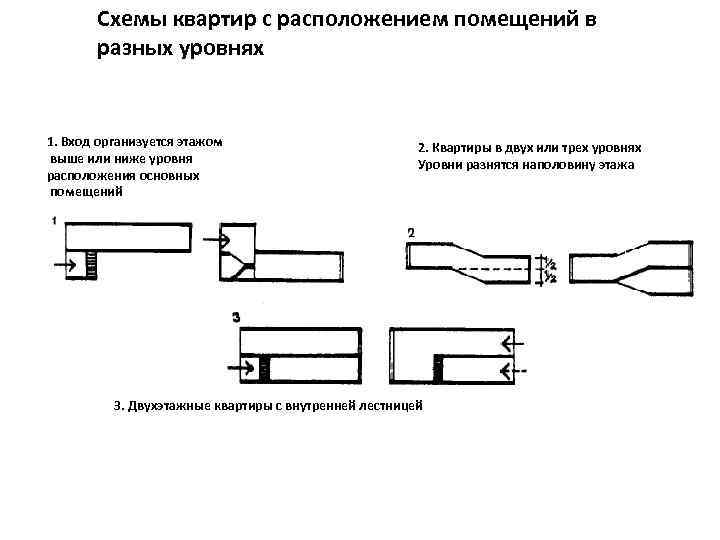 Схемы квартир с расположением помещений в разных уровнях

1. Вход организуется этажом выше или ниже уровня расположения основных помещений

2. Квартиры в двух или трех уровнях
Уровни разнятся наполовину этажа

1

2

$\frac{1}{2}$
$\frac{1}{2}$

3

3. Двухэтажные квартиры с внутренней лестницей