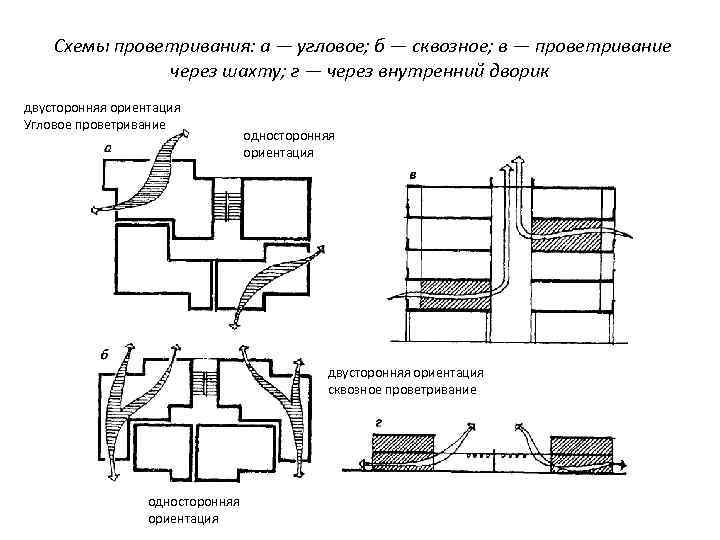 Схемы проветривания: а — угловое; б — сквозное; в — проветривание через шахту; г — через внутренний дворик

двусторонняя ориентация
Угловое проветривание

а

односторонняя ориентация

в

б

двусторонняя ориентация
сквозное проветривание

г

односторонняя ориентация