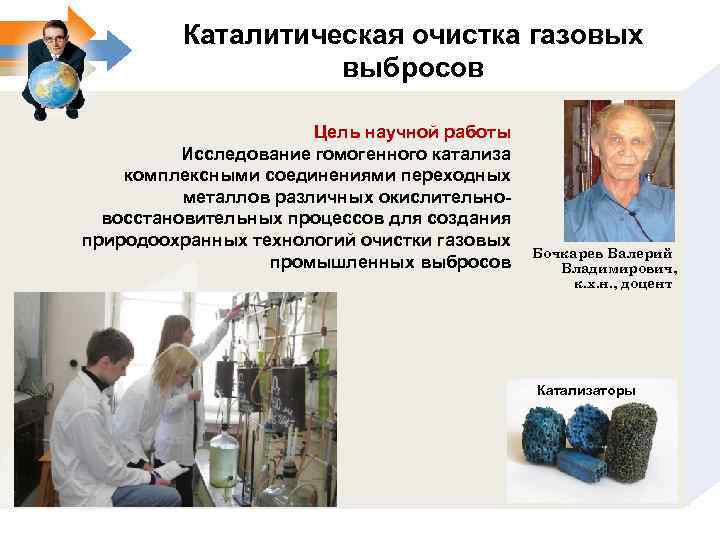 Каталитическая очистка газовых выбросов

Цель научной работы
Исследование гомогенного катализа комплексными соединениями переходных металлов различных окислительно-восстановительных процессов для создания природоохранных технологий очистки газовых промышленных выбросов

Бочкарев Валерий Владимирович, к.х.н., доцент

Катализаторы