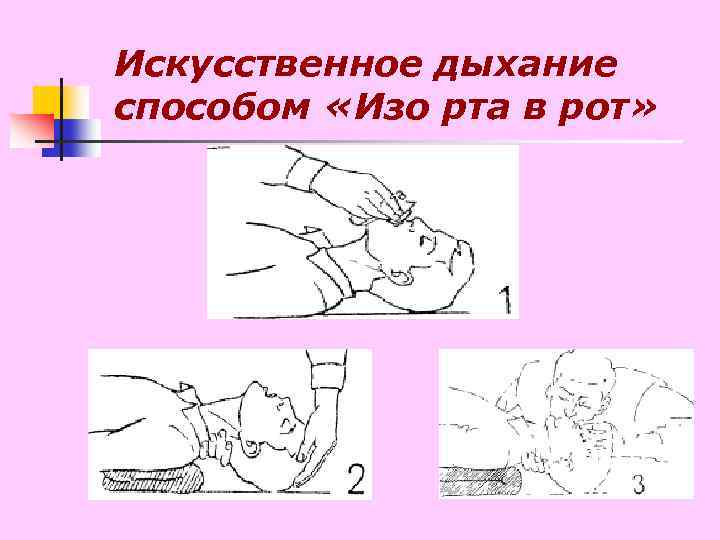 Искусственное дыхание способом «Изо рта в рот»

1

2

3