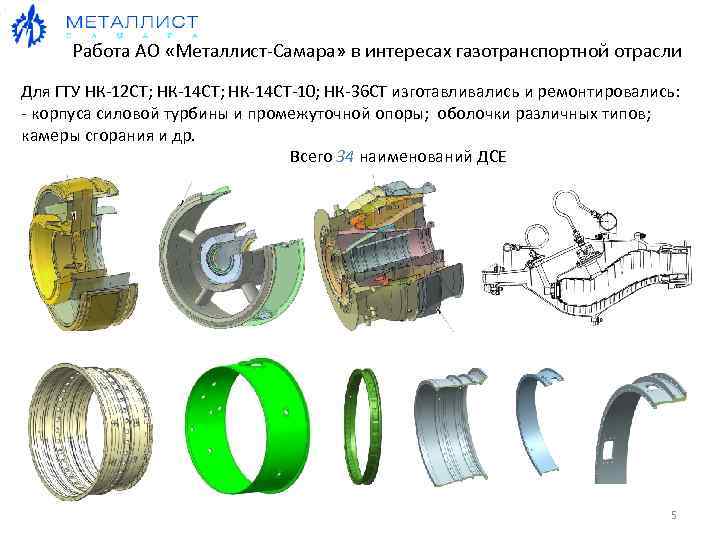 МЕТАЛЛИСТ
САМАРА

Работа АО «Металлист-Самара» в интересах газотранспортной отрасли

Для ГТУ НК-12СТ; НК-14СТ; НК-14СТ-10; НК-36СТ изготавливались и ремонтировались:
- корпуса силовой турбины и промежуточной опоры; оболочки различных типов; камеры сгорания и др.

Всего 34 наименований ДСЕ

5