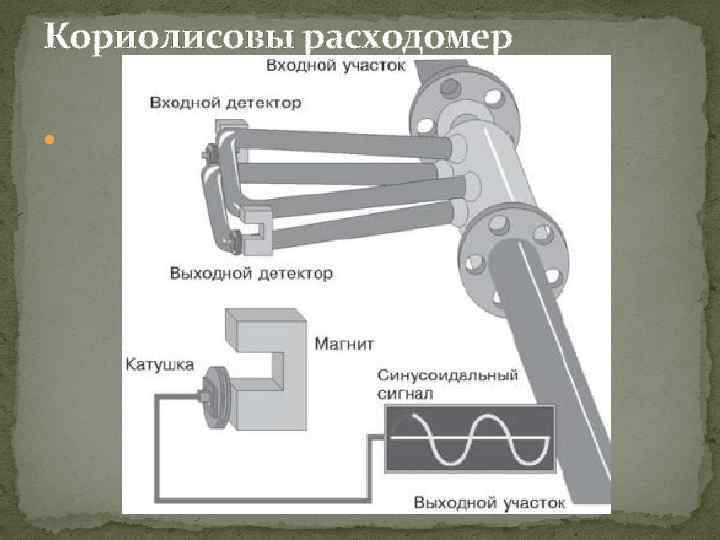 Кориолисовы расходомер

Входной участок

Входной детектор

Выходной детектор

Магнит

Катушка

Синусоидальный сигнал

Выходной участок