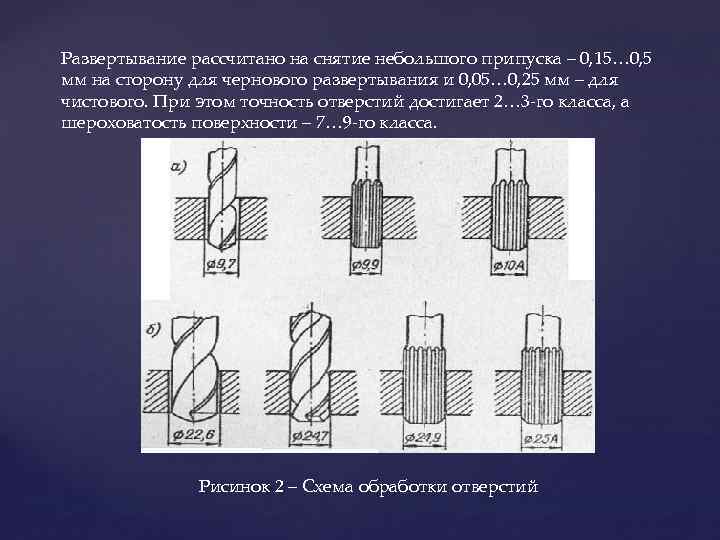 Развертывание рассчитано на снятие небольшого припуска – 0,15…0,5 мм на сторону для чернового развертывания и 0,05…0,25 мм – для чистового. При этом точность отверстий достигает 2…3-го класса, а шероховатость поверхности – 7…9-го класса.

а)

ø9,7

ø9,9

ø10А

б)

ø22,6

ø24,7

ø24,9

ø25А

Рисинок 2 – Схема обработки отверстий