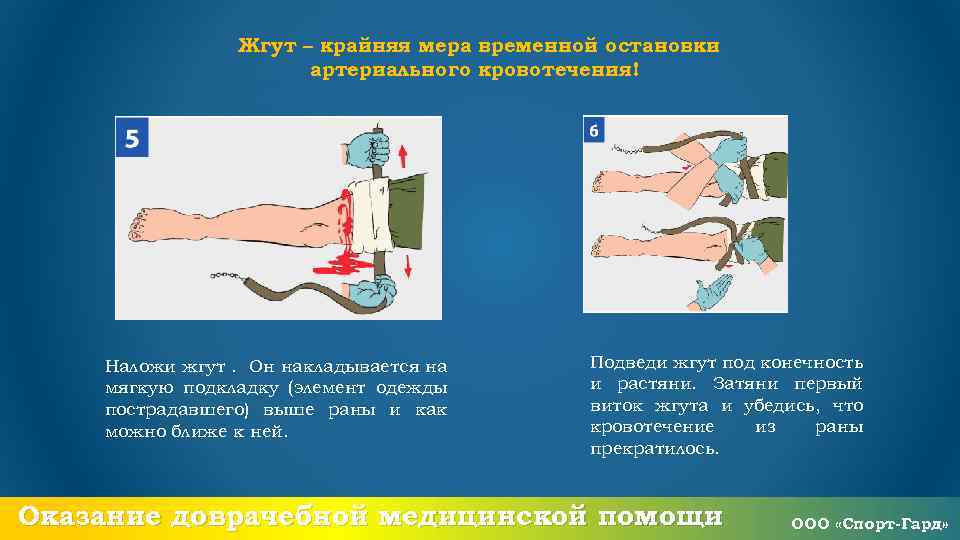 Жгут – крайняя мера временной остановки артериального кровотечения!

5

6

Наложи жгут . Он накладывается на мягкую подкладку (элемент одежды пострадавшего) выше раны и как можно ближе к ней.

Подведи жгут под конечность и растяни. Затяни первый виток жгута и убедись, что кровотечение из раны прекратилось.

Оказание доврачебной медицинской помощи

ООО «Спорт-Гард»