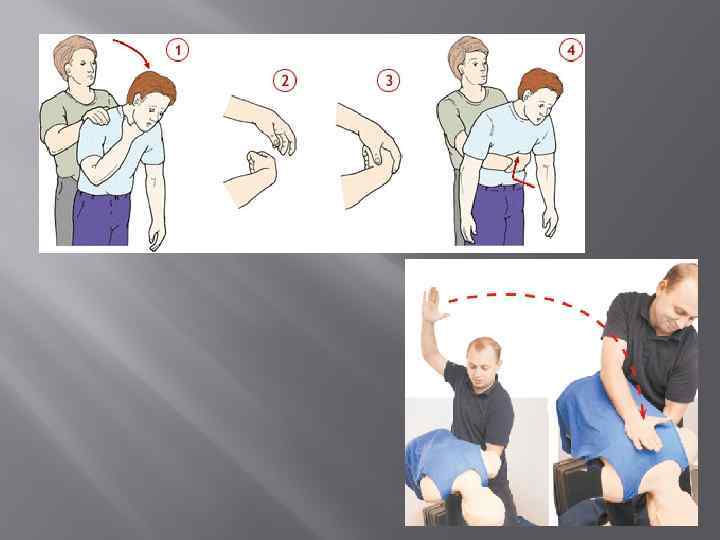 1

2

3

4