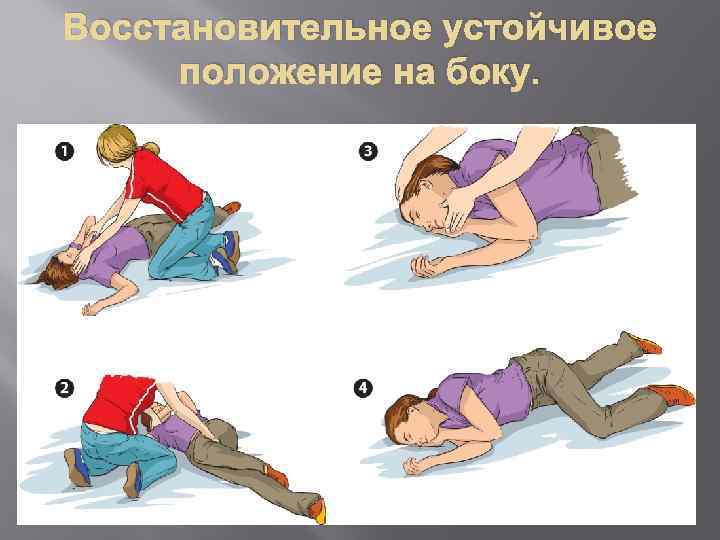 Восстановительное устойчивое положение на боку.

1

3

2

4