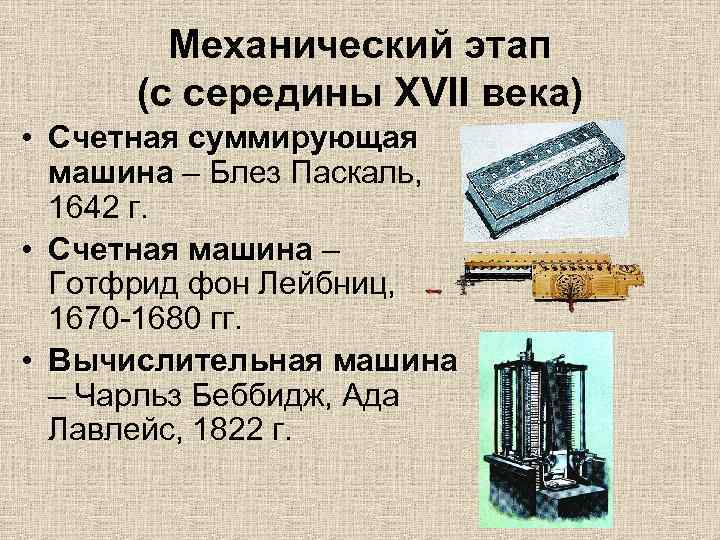 Механический этап
(с середины XVII века)

• Счетная суммирующая машина – Блез Паскаль, 1642 г.

• Счетная машина – Готфрид фон Лейбниц, 1670-1680 гг.

• Вычислительная машина – Чарльз Беббидж, Ада Лавлейс, 1822 г.