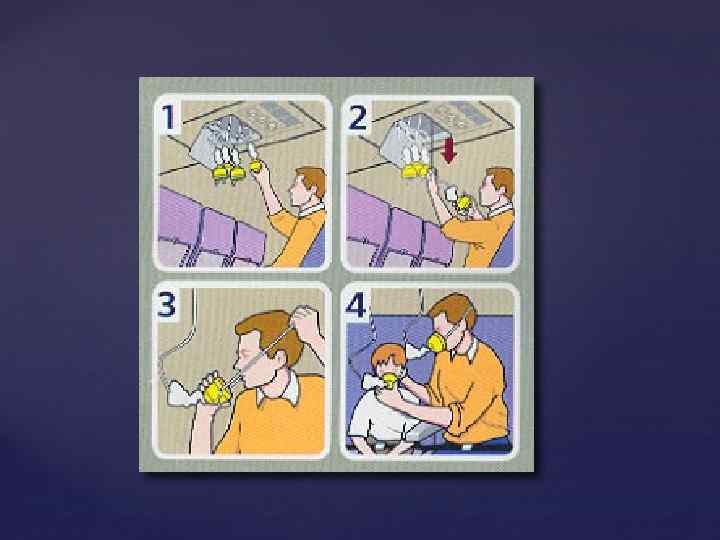 1

2

3

4