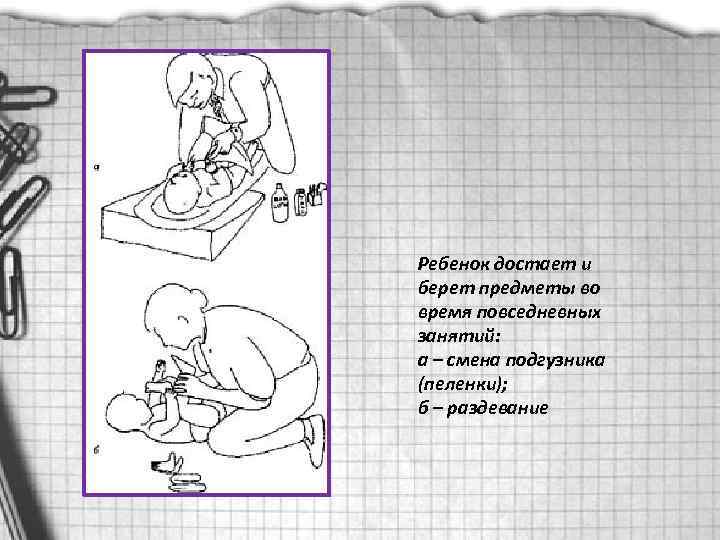 а

б

Ребенок достает и берет предметы во время повседневных занятий:
а – смена подгузника (пеленки);
б – раздевание