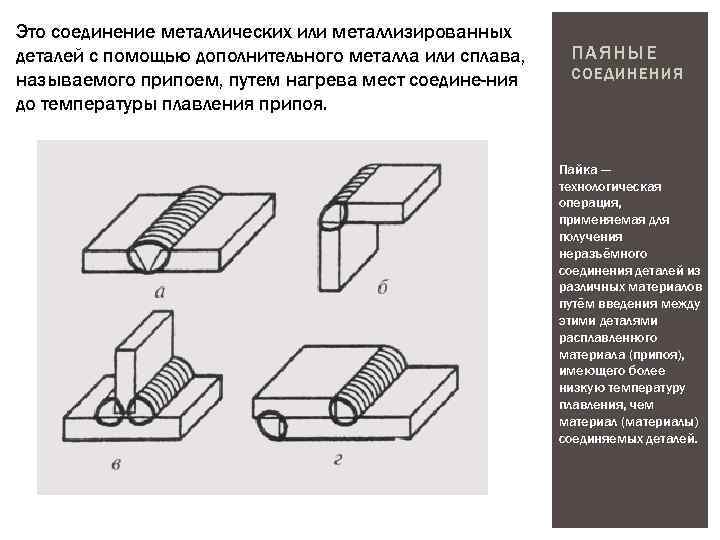 Это соединение металлических или металлизированных деталей с помощью дополнительного металла или сплава, называемого припоем, путем нагрева мест соедине-ния до температуры плавления припоя.

а

б

в

г

ПАЯНЫЕ СОЕДИНЕНИЯ

Пайка — технологическая операция, применяемая для получения неразъёмного соединения деталей из различных материалов путём введения между этими деталями расплавленного материала (припоя), имеющего более низкую температуру плавления, чем материал (материалы) соединяемых деталей.