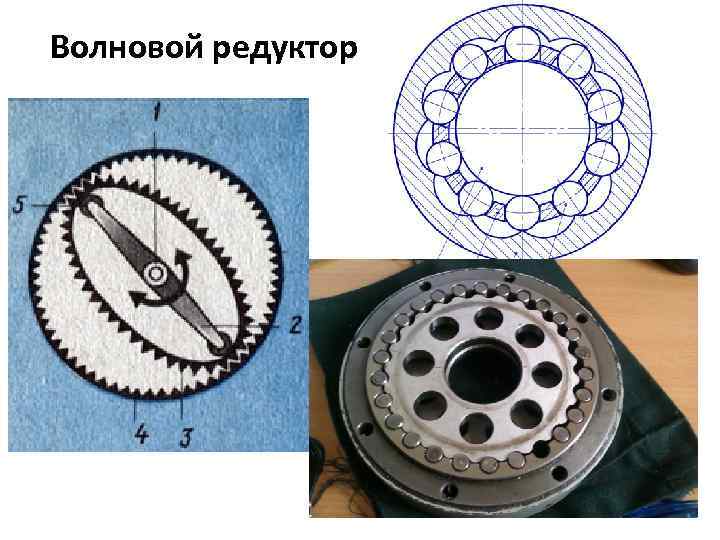 Волновой редуктор

1
5
2
4
3