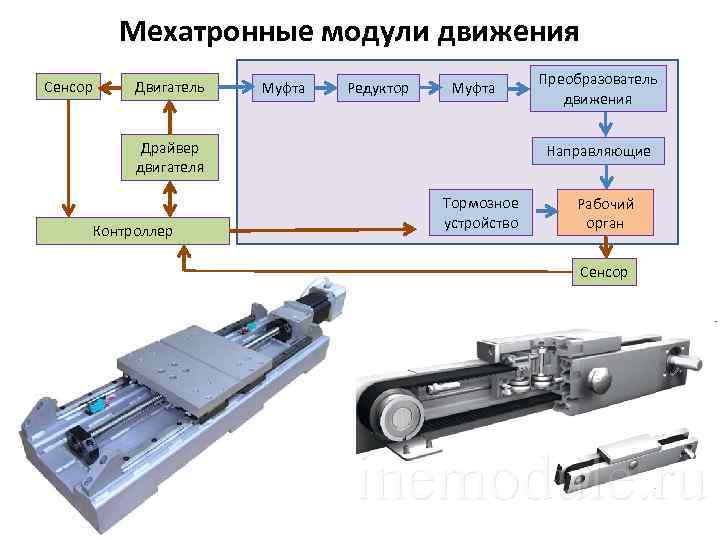 Мехатронные модули движения

Сенсор

Двигатель

Муфта

Редуктор

Муфта

Преобразователь движения

Драйвер двигателя

Направляющие

Тормозное устройство

Рабочий орган

Контроллер

Сенсор

inemodule.ru