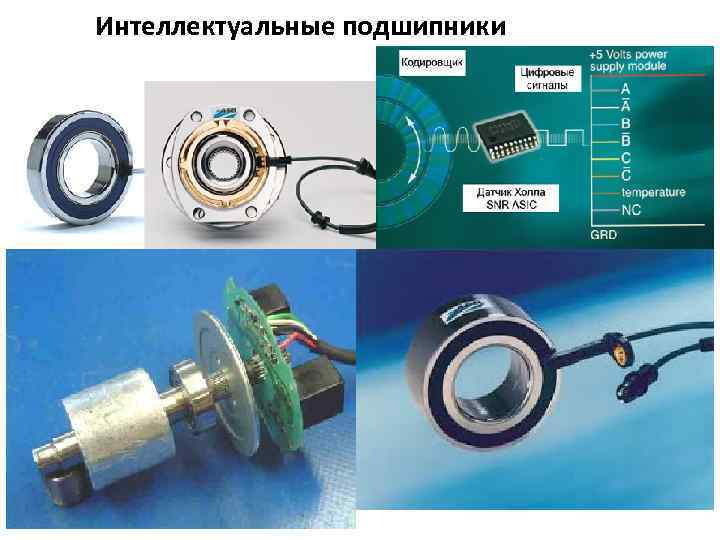 Интеллектуальные подшипники

Кодировщик

Цифровые сигналы

+5 Volts power supply module

A

$\bar{A}$

B

$\bar{B}$

C

$\bar{C}$

temperature

NC

GRD

Датчик Холла SNR ASIC