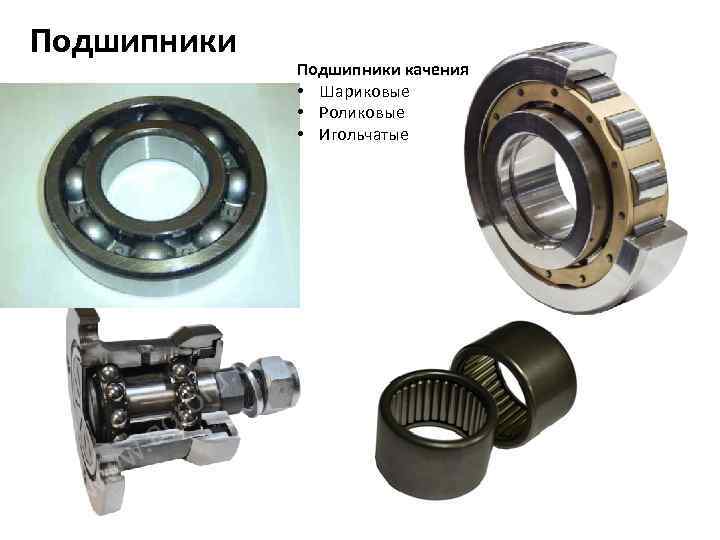 Подшипники

Подшипники качения
• Шариковые
• Роликовые
• Игольчатые