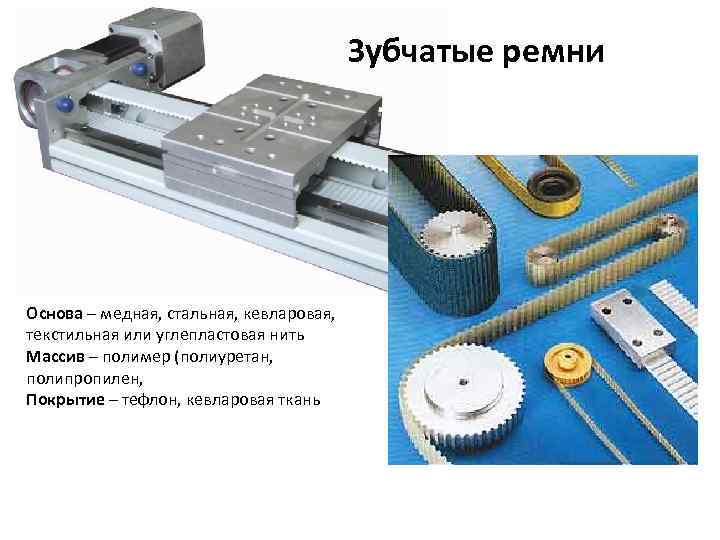 Зубчатые ремни

Основа – медная, стальная, кевларовая, текстильная или углепластовая нить
Массив – полимер (полиуретан, полипропилен,
Покрытие – тефлон, кевларовая ткань