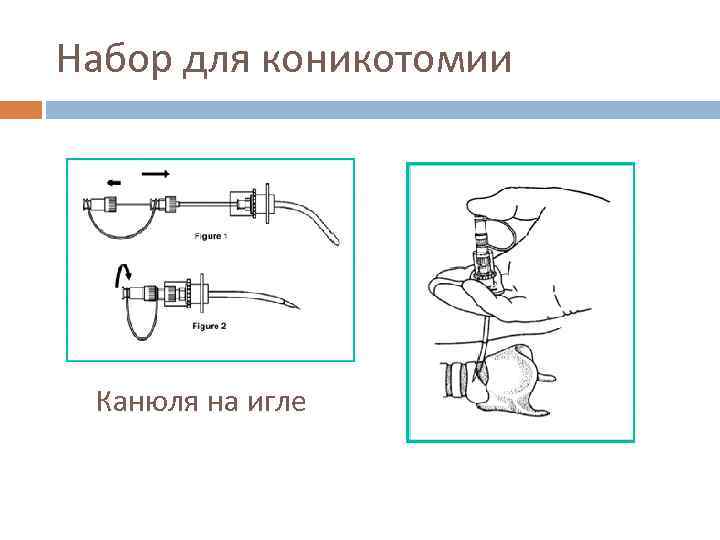 Набор для коникотомии

Figure 1

Figure 2

Канюля на игле