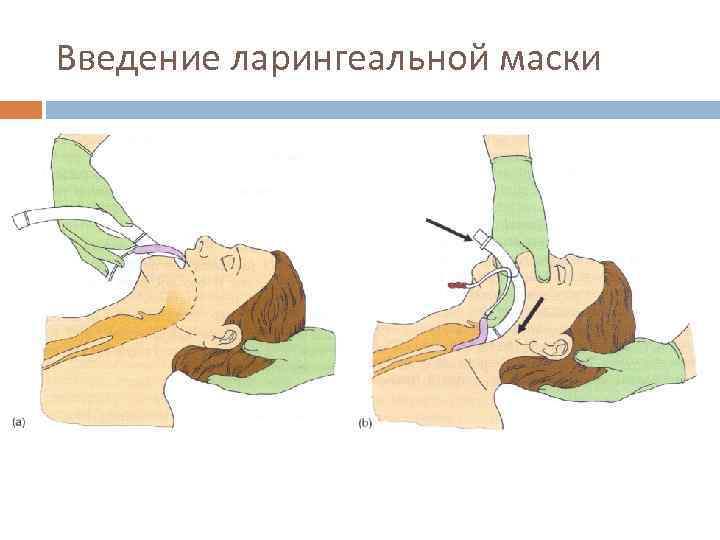 Введение ларингеальной маски

(a)

(b)