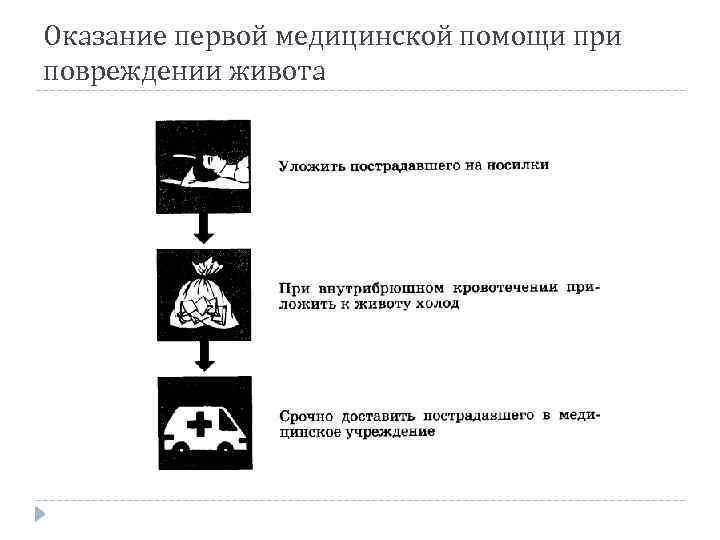 Оказание первой медицинской помощи при повреждении живота

Уложить пострадавшего на носилки

При внутрибрюшном кровотечении приложить к животу холод

Срочно доставить пострадавшего в медицинское учреждение