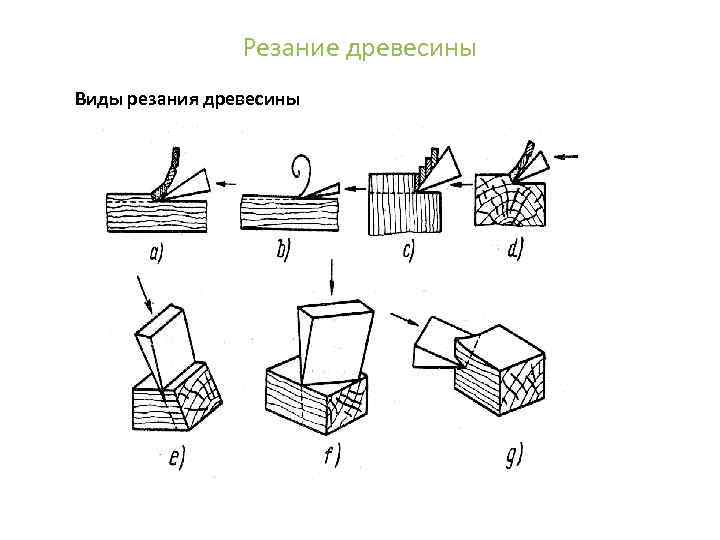 Резание древесины

Виды резания древесины

a)

b)

c)

d)

e)

f)

g)