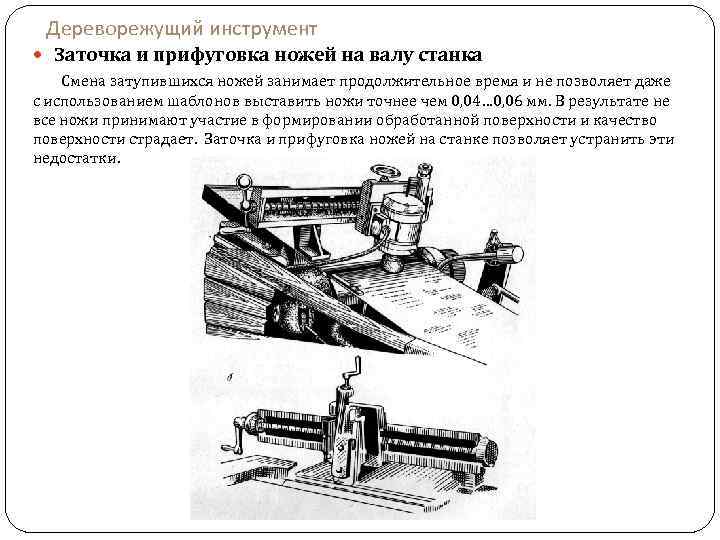 Дереворежущий инструмент

Заточка и прифуговка ножей на валу станка

Смена затупившихся ножей занимает продолжительное время и не позволяет даже с использованием шаблонов выставить ножи точнее чем 0,04…0,06 мм. В результате не все ножи принимают участие в формировании обработанной поверхности и качество поверхности страдает. Заточка и прифуговка ножей на станке позволяет устранить эти недостатки.

б