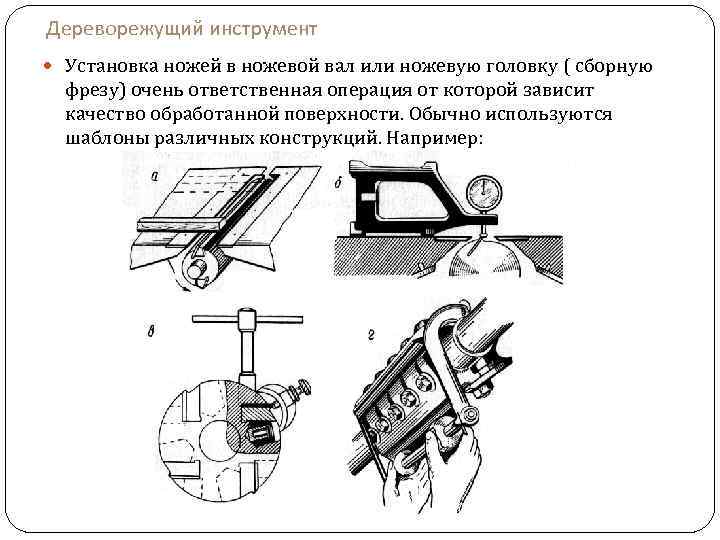 Дереворежущий инструмент

Установка ножей в ножевой вал или ножевую головку ( сборную фрезу) очень ответственная операция от которой зависит качество обработанной поверхности. Обычно используются шаблоны различных конструкций. Например:

а

б

в

г