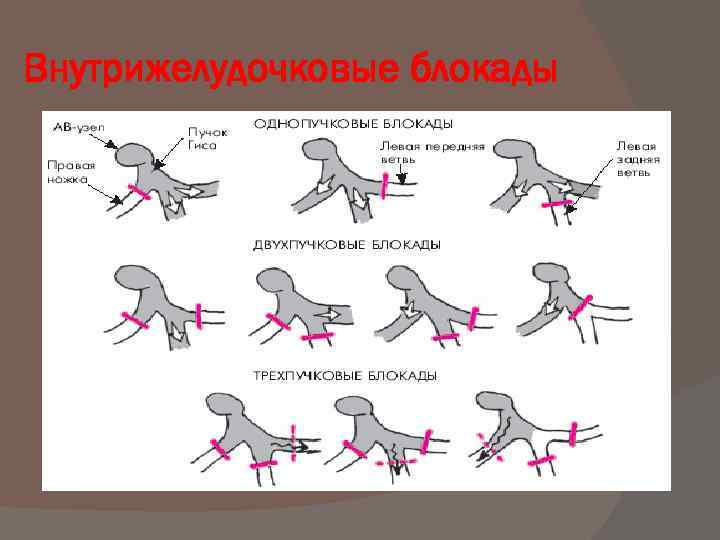 Внутрижелудочковые блокады

АВ-узел

Пучок Гиса

Правая ножка

ОДНОПУЧКОВЫЕ БЛОКАДЫ

Левая передняя ветвь

Левая задняя ветвь

ДВУХПУЧКОВЫЕ БЛОКАДЫ

ТРЕХПУЧКОВЫЕ БЛОКАДЫ