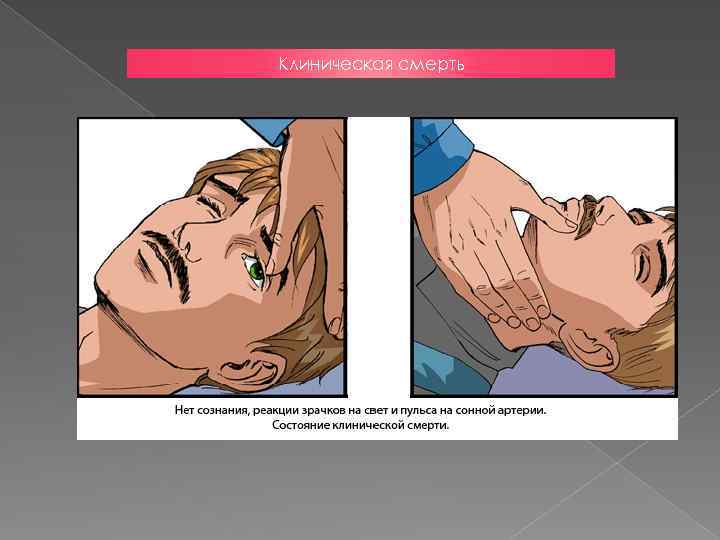 Клиническая смерть

Нет сознания, реакции зрачков на свет и пульса на сонной артерии. Состояние клинической смерти.