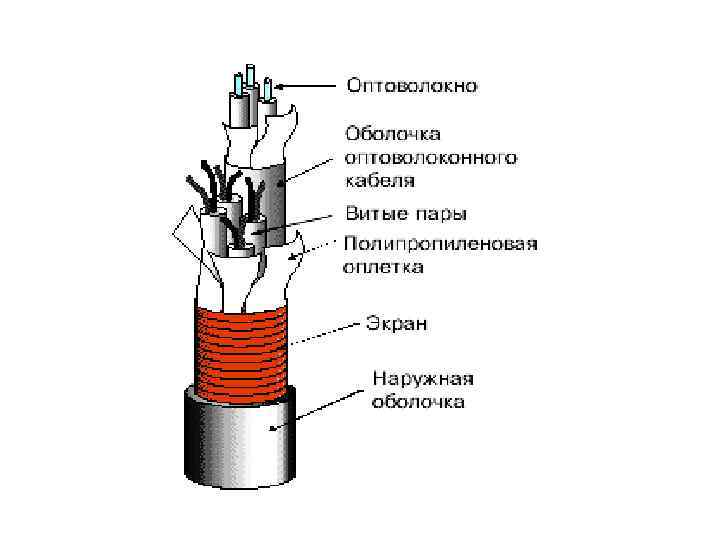 Оптоволокно

Оболочка оптоволоконного кабеля

Витые пары

Полипропиленовая оплетка

Экран

Наружная оболочка