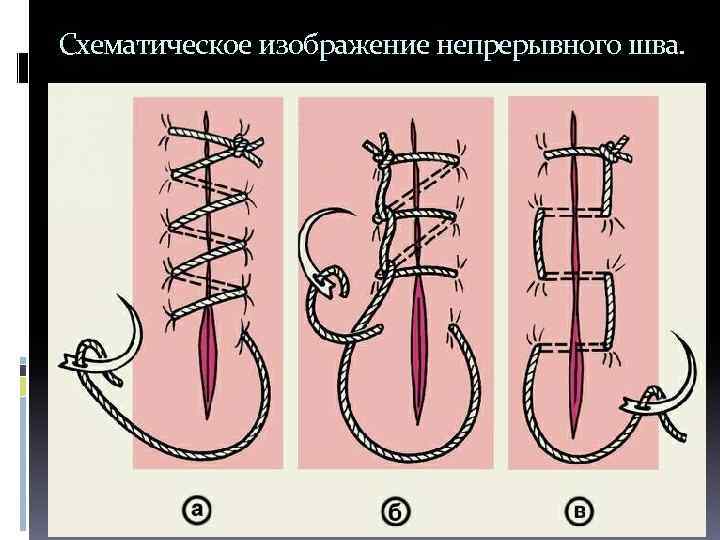 Схематическое изображение непрерывного шва.

а

б

в