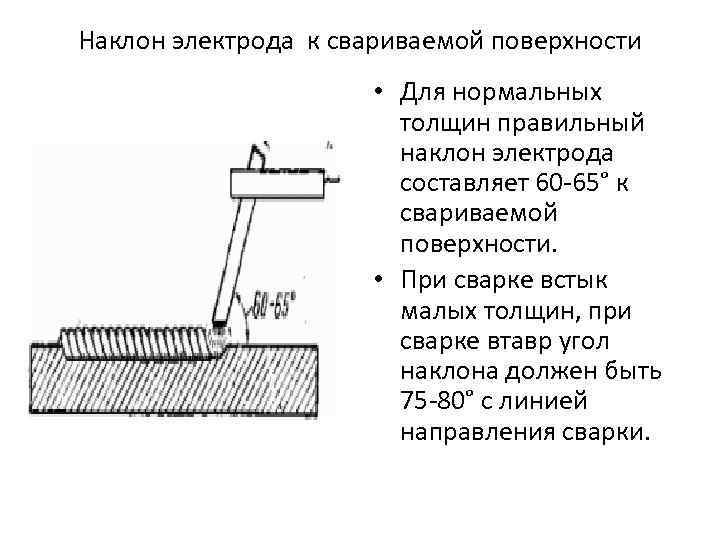 Наклон электрода к свариваемой поверхности

60-65°

• Для нормальных толщин правильный наклон электрода составляет 60-65° к свариваемой поверхности.

• При сварке встык малых толщин, при сварке втавр угол наклона должен быть 75-80° с линией направления сварки.