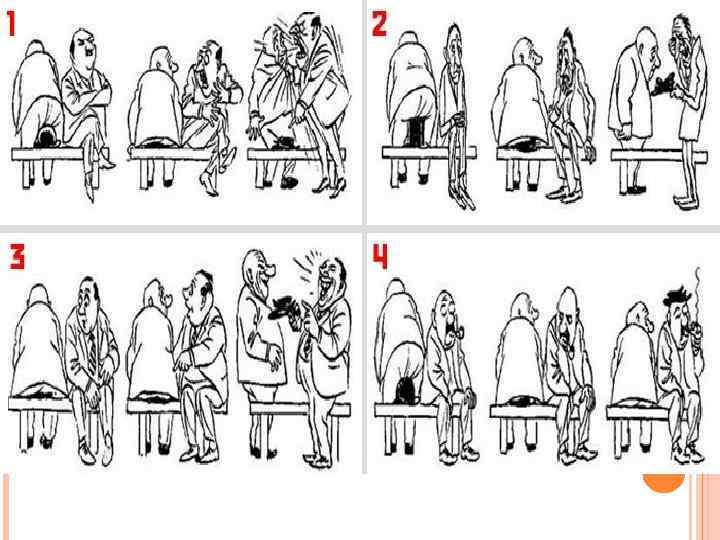 1

2

3

4