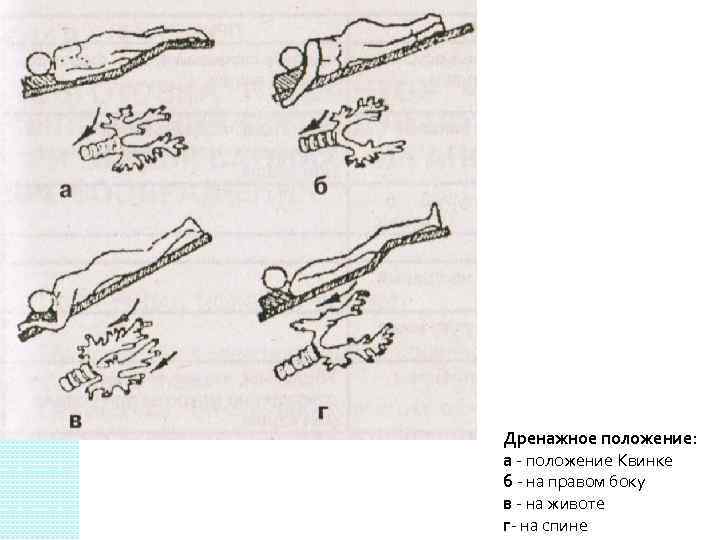 а

б

в

г

Дренажное положение:
а - положение Квинке
б - на правом боку
в - на животе
г- на спине