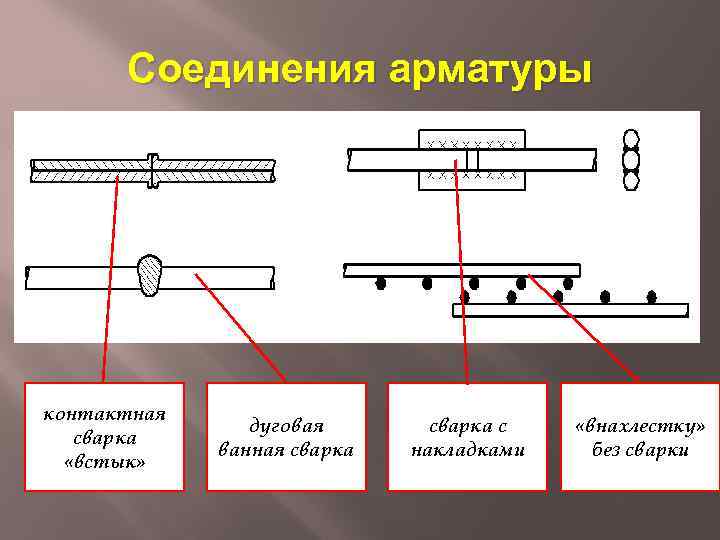 Соединения арматуры

контактная сварка «встык»

дуговая ванная сварка

сварка с накладками

«внахлестку» без сварки