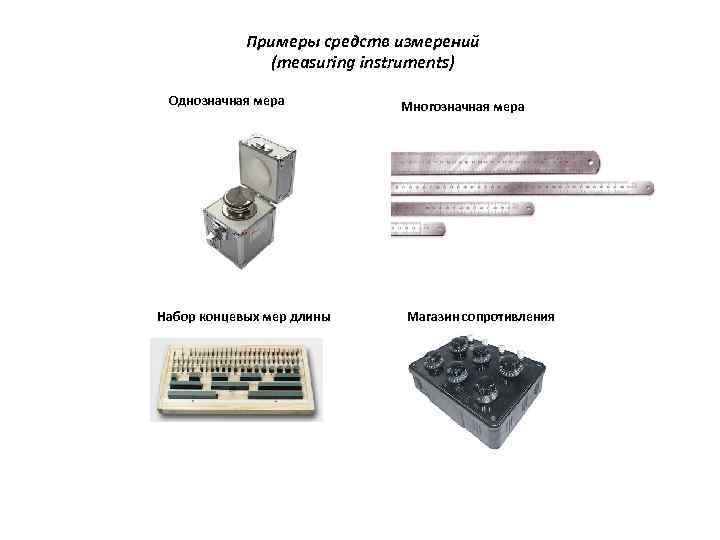 Примеры средств измерений
(measuring instruments)

Однозначная мера

Многозначная мера

Набор концевых мер длины

Магазин сопротивления