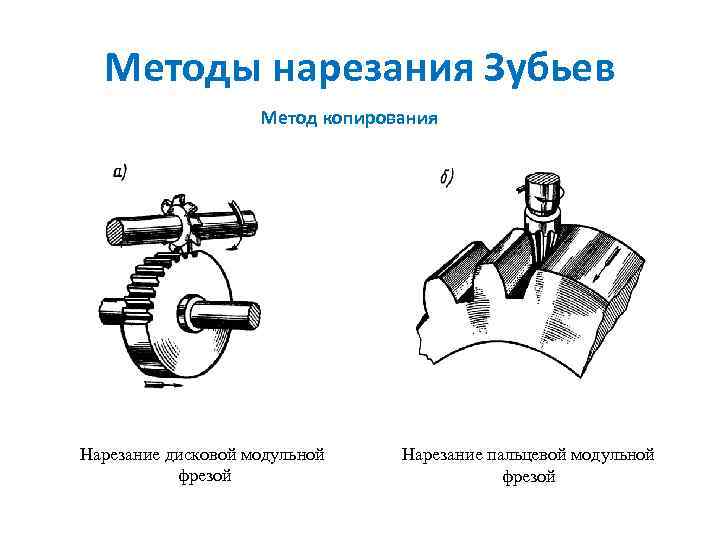 Методы нарезания Зубьев

Метод копирования

а)

б)

Нарезание дисковой модульной фрезой

Нарезание пальцевой модульной фрезой