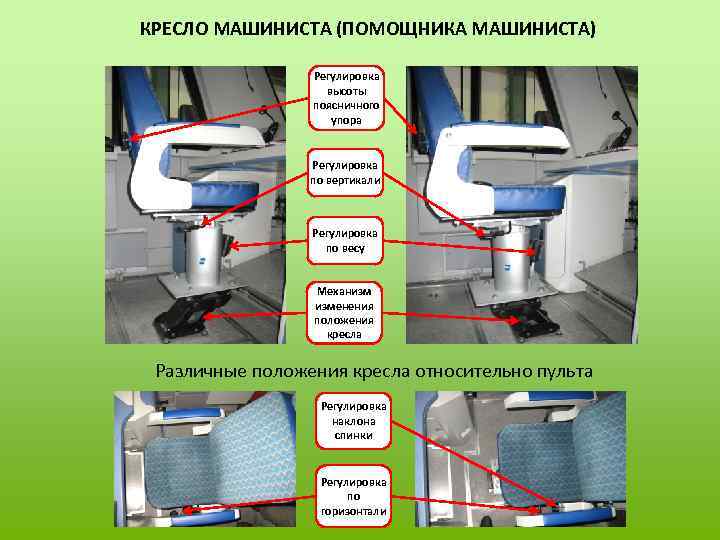 КРЕСЛО МАШИНИСТА (ПОМОЩНИКА МАШИНИСТА)

Регулировка высоты поясничного упора

Регулировка по вертикали

Регулировка по весу

Механизм изменения положения кресла

Различные положения кресла относительно пульта

Регулировка наклона спинки

Регулировка по горизонтали