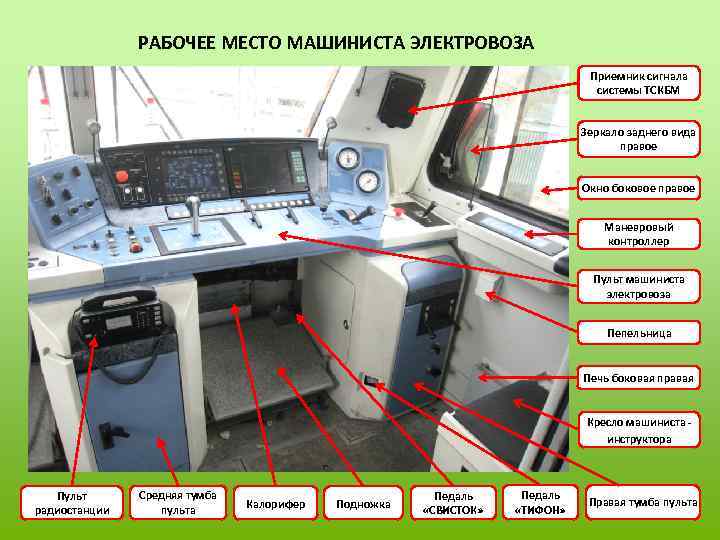 РАБОЧЕЕ МЕСТО МАШИНИСТА ЭЛЕКТРОВОЗА

Приемник сигнала системы ТСКБМ

Зеркало заднего вида правое

Окно боковое правое

Маневровый контроллер

Пульт машиниста электровоза

Пепельница

Печь боковая правая

Кресло машиниста - инструктора

Пульт радиостанции

Средняя тумба пульта

Калорифер

Подножка

Педаль «СВИСТОК»

Педаль «ТИФОН»

Правая тумба пульта